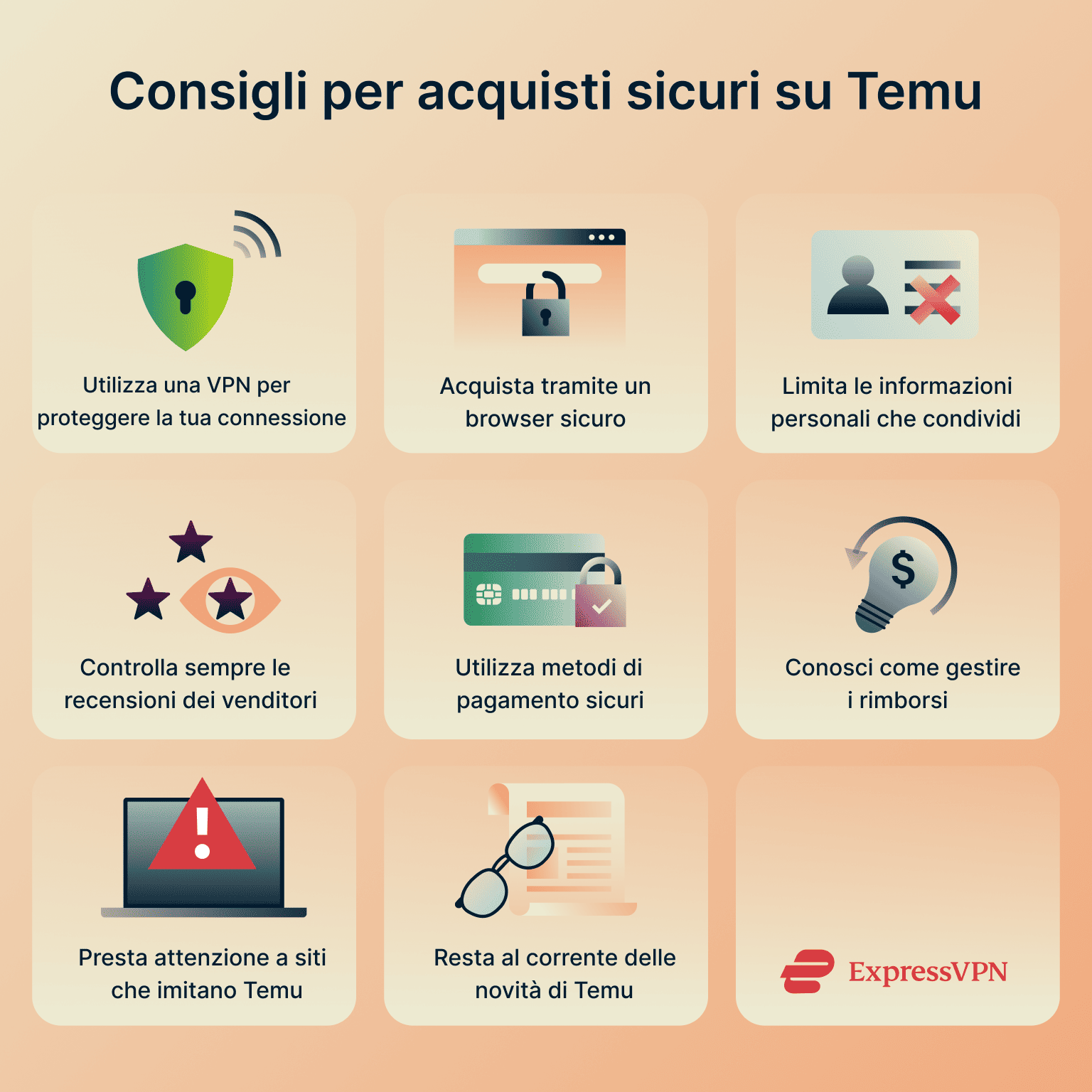 Consigli per acquisti sicuri su Temu

Utilizza una VPN per proteggere la tua connessione

Acquista tramite un browser sicuro

Limita le informazioni personali che condividi

Controlla sempre le recensioni dei venditori

Utilizza metodi di pagamento sicuri

$

Conosci come gestire i rimborsi

Presta attenzione a siti che imitano Temu

Resta al corrente delle novità di Temu

ExpressVPN